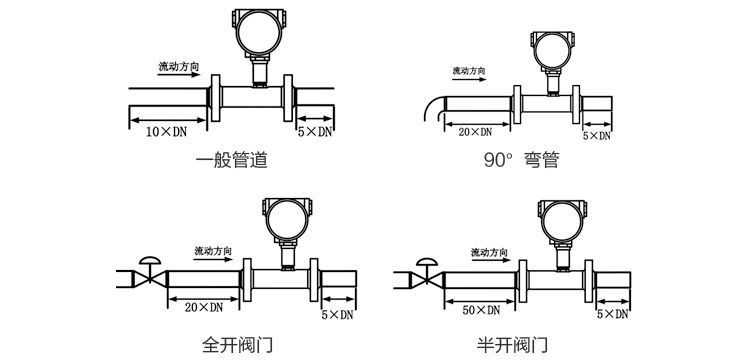 流动方向

10×DN

5×DN

一般管道

流动方向

20×DN

5×DN

90° 弯管

流动方向

20×DN

5×DN

全开阀门

流动方向

50×DN

5×DN

半开阀门