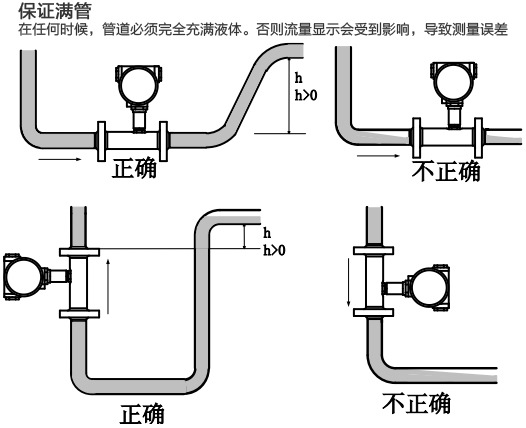 保证满管
在任何时候，管道必须完全充满液体。否则流量显示会受到影响，导致测量误差

h
h>0
正确

不正确

h
h>0
正确

不正确